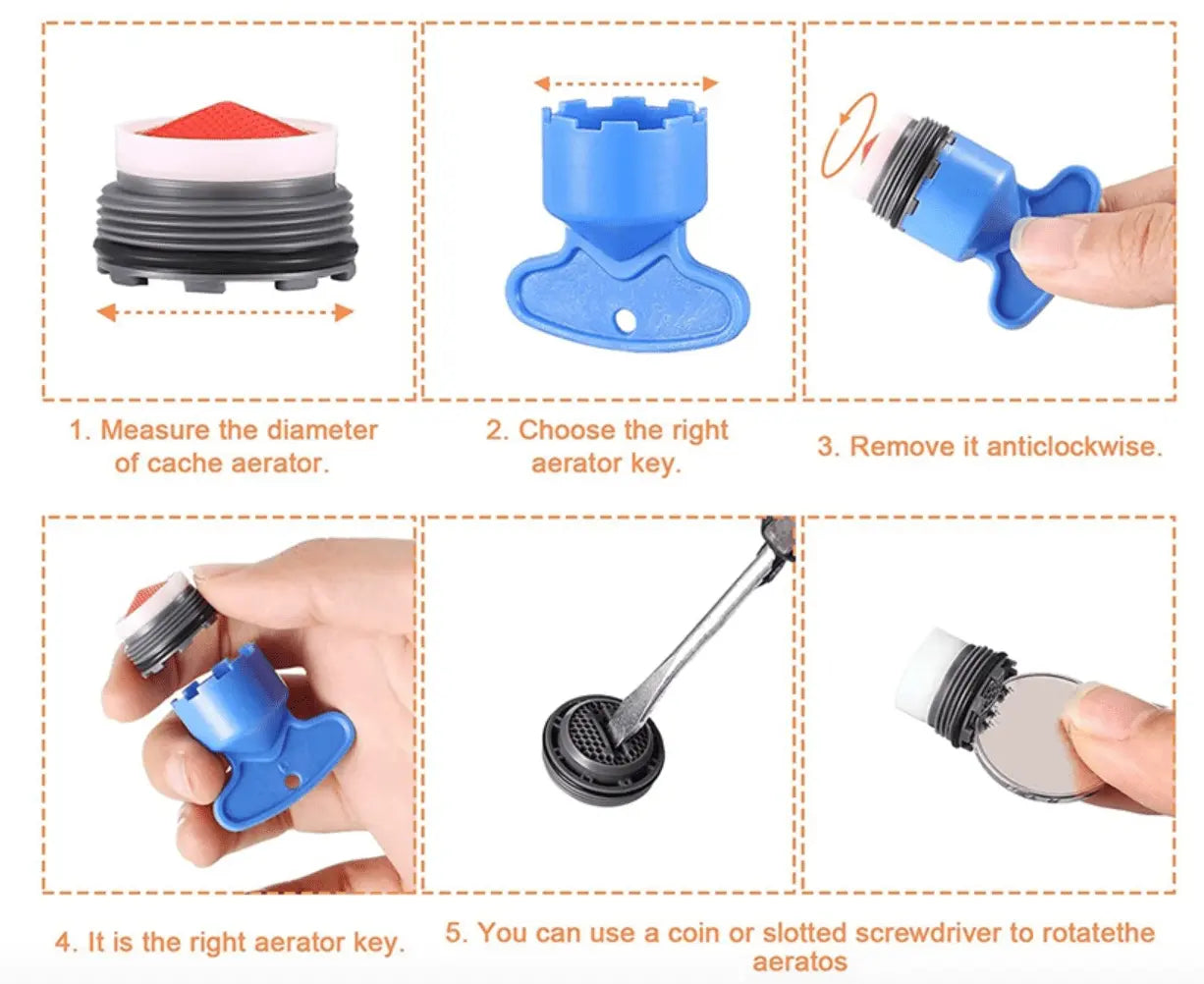 1. Measure the diameter of cache aerator.

2. Choose the right aerator key.

3. Remove it anticlockwise.

4. It is the right aerator key.

5. You can use a coin or slotted screwdriver to rotatethe aeratos