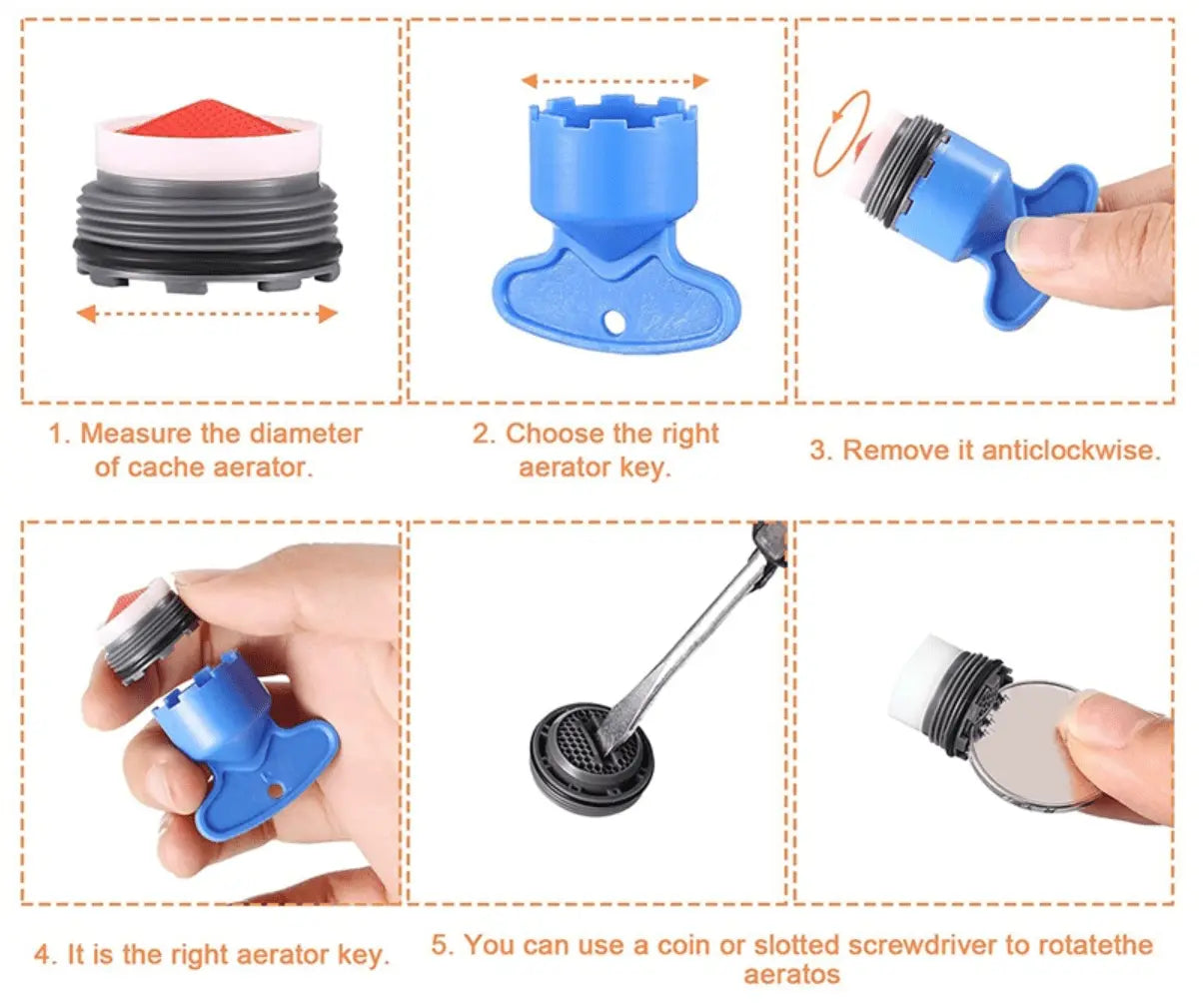 1. Measure the diameter of cache aerator.

2. Choose the right aerator key.

3. Remove it anticlockwise.

4. It is the right aerator key.

5. You can use a coin or slotted screwdriver to rotatethe aeratos