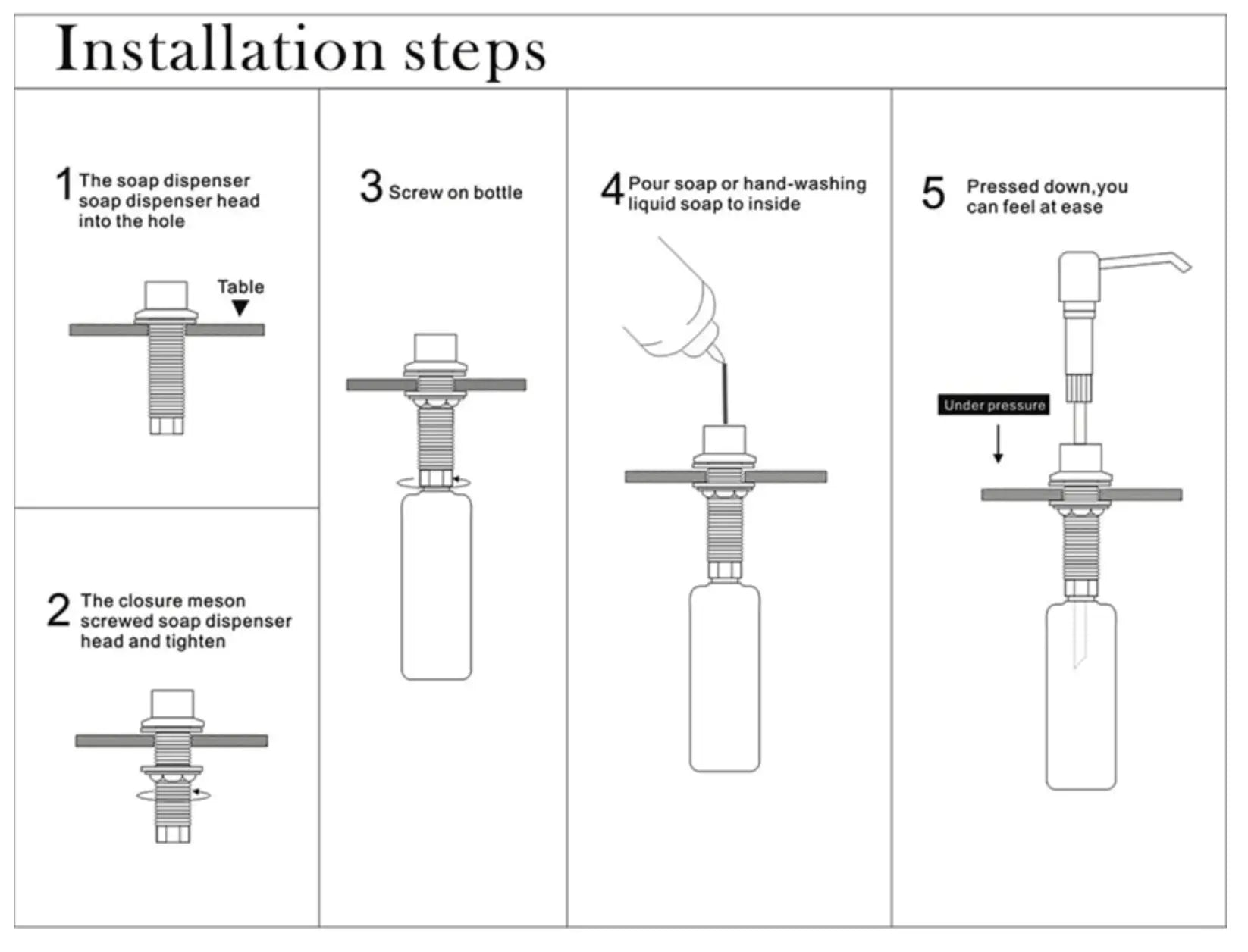 Installation steps

1 The soap dispenser soap dispenser head into the hole

Table

2 The closure meson screwed soap dispenser head and tighten

3 Screw on bottle

4 Pour soap or hand-washing liquid soap to inside

5 Pressed down,you can feel at ease

Under pressure