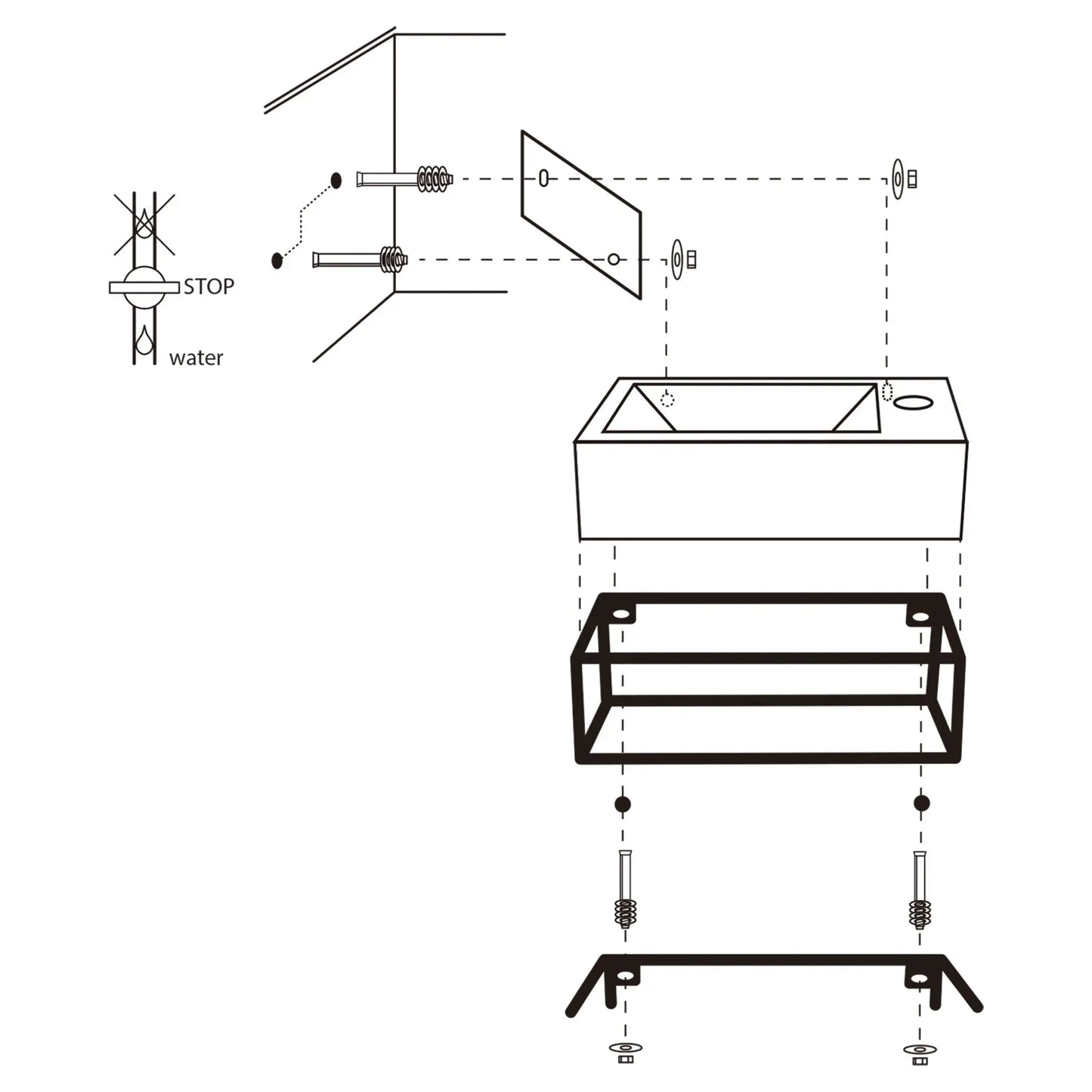 STOP

water