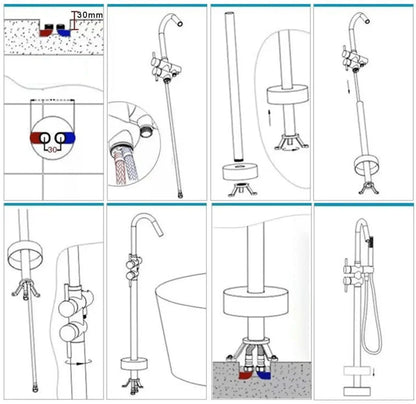 30mm

30