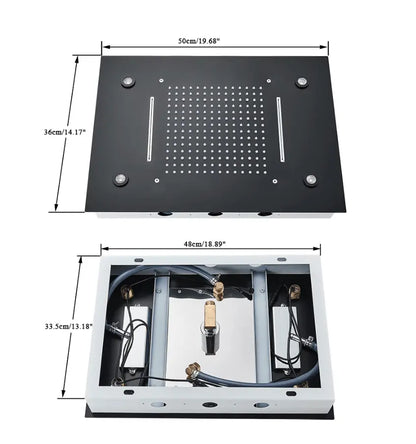 50cm/19.68"

36cm/14.17"

48cm/18.89"

33.5cm/13.18"