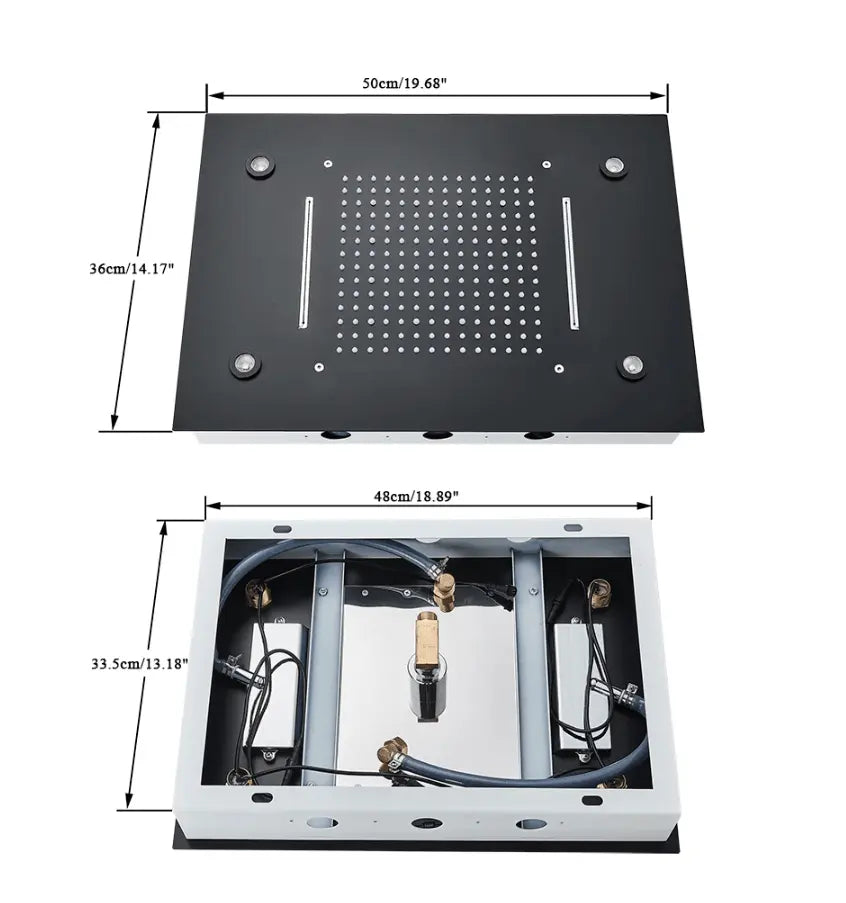 50cm/19.68"

36cm/14.17"

48cm/18.89"

33.5cm/13.18"