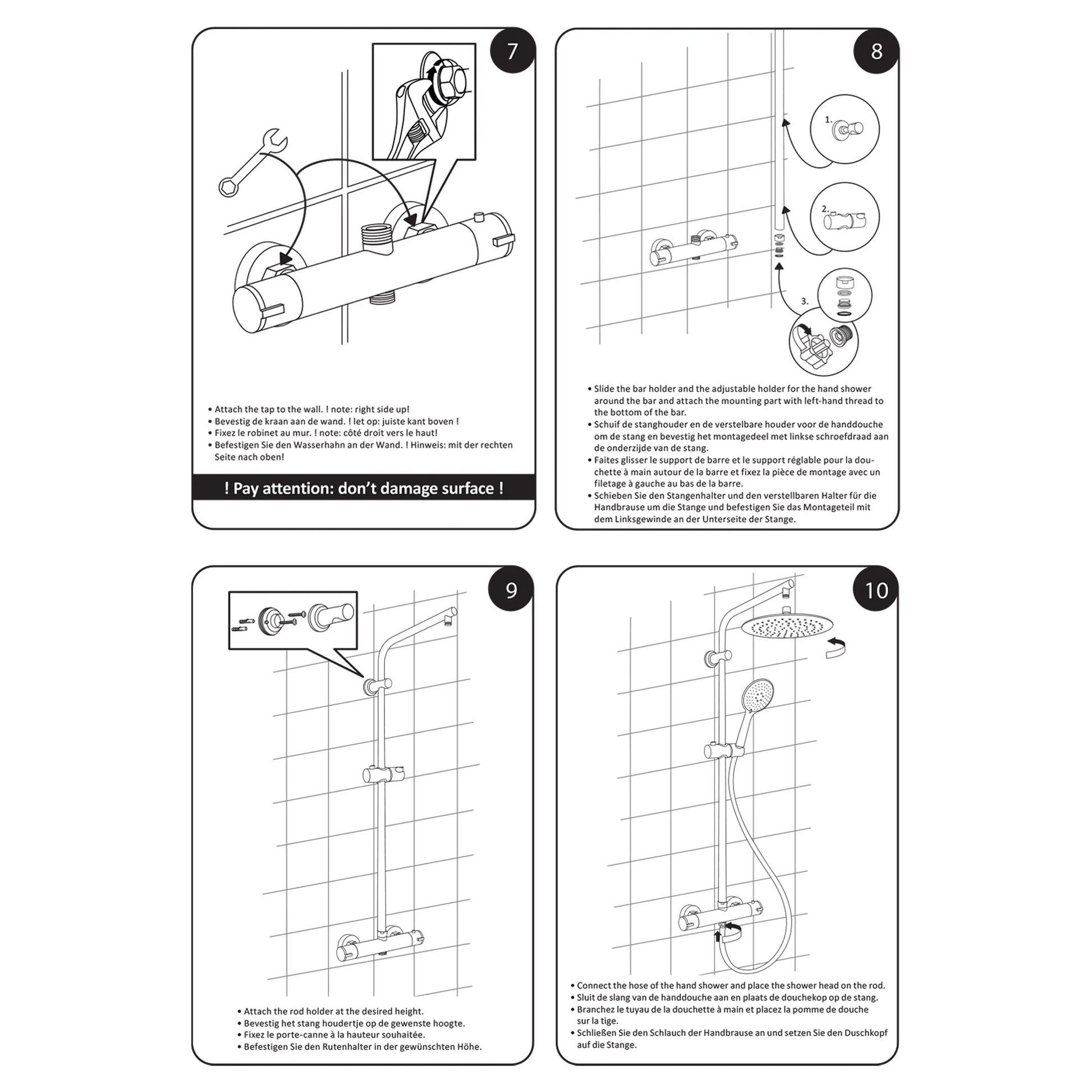 7

• Attach the tap to the wall. ! note: right side up!
• Bevestig de kraan aan de wand. ! let op: juiste kant boven !
• Fixez le robinet au mur. ! note: côté droit vers le haut!
• Befestigen Sie den Wasserhahn an der Wand. ! Hinweis: mit der rechten Seite nach oben!

! Pay attention: don't damage surface !

8

1.

2.

3.

• Slide the bar holder and the adjustable holder for the hand shower around the bar and attach the mounting part with left-hand thread to the bottom of the bar.
• Schuif de stanghouder en de verstelbare houder voor de handdouche om de stang en bevestig het montagedeel met linkse schroefdraad aan de onderzijde van de stang.
• Faites glisser le support de barre et le support réglable pour la douchette à main autour de la barre et fixez la pièce de montage avec un filetage à gauche au bas de la barre.
• Schieben Sie den Stangenhalter und den verstellbaren Halter für die Handbrause um die Stange und befestigen Sie das Montageteil mit dem Linksgewinde an der Unterseite der Stange.

9

• Attach the rod holder at the desired height.
• Bevestig het stang houdertje op de gewenste hoogte.
• Fixez le porte-canne à la hauteur souhaitée.
• Befestigen Sie den Rutenhalter in der gewünschten Höhe.

10

• Connect the hose of the hand shower and place the shower head on the rod.
• Sluit de slang van de handdouche aan en plaats de douchekop op de stang.
• Branchez le tuyau de la douchette à main et placez la pomme de douche sur la tige.
• Schließen Sie den Schlauch der Handbrause an und setzen Sie den Duschkopf auf die Stange.