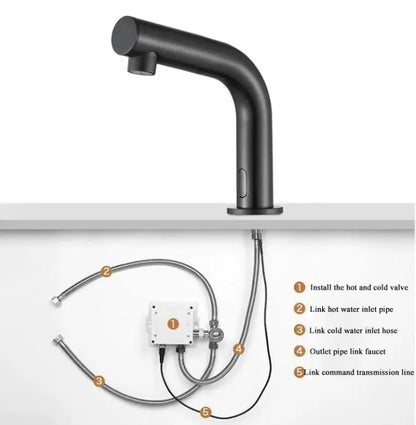 2
1
4
3
5

1 Install the hot and cold valve
2 Link hot water inlet pipe
3 Link cold water inlet hose
4 Outlet pipe link faucet
5 Link command transmission line