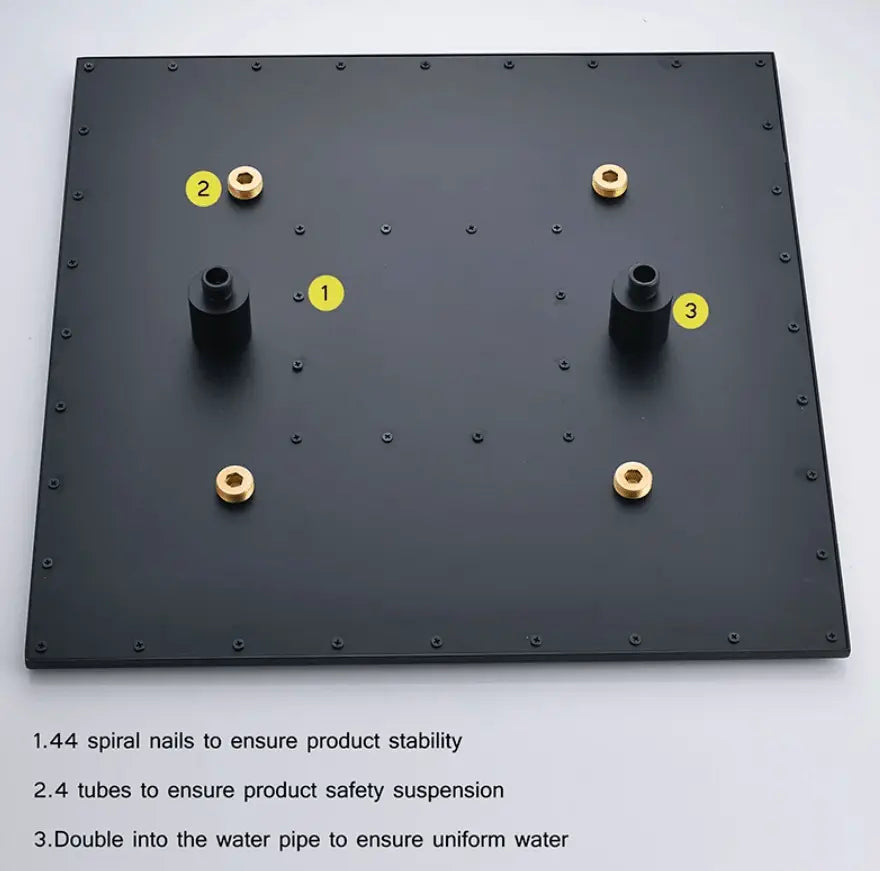 2

1

3

1.44 spiral nails to ensure product stability

2.4 tubes to ensure product safety suspension

3.Double into the water pipe to ensure uniform water