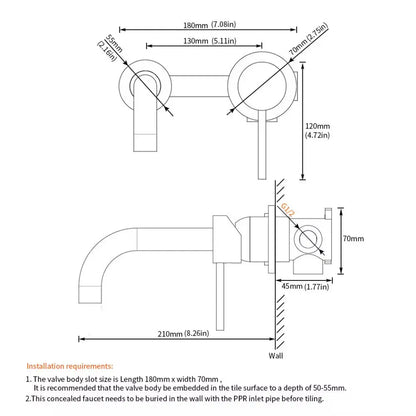 180mm (7.08in)

130mm (5.11in)

55mm (2.16in)

70mm (2.75in)

120mm (4.72in)

G1/2

70mm

45mm (1.77in)

210mm (8.26in)

Wall

Installation requirements:

1. The valve body slot size is Length 180mm x width 70mm ,
It is recommended that the valve body be embedded in the tile surface to a depth of 50-55mm.

2.This concealed faucet needs to be buried in the wall with the PPR inlet pipe before tiling.