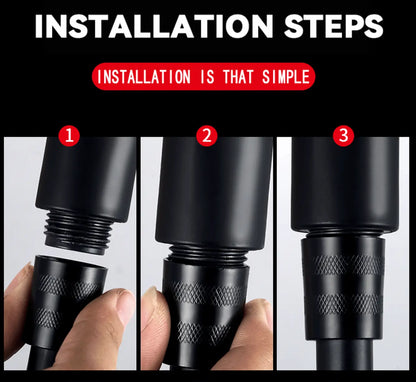 INSTALLATION STEPS

INSTALLATION IS THAT SIMPLE

1

2

3