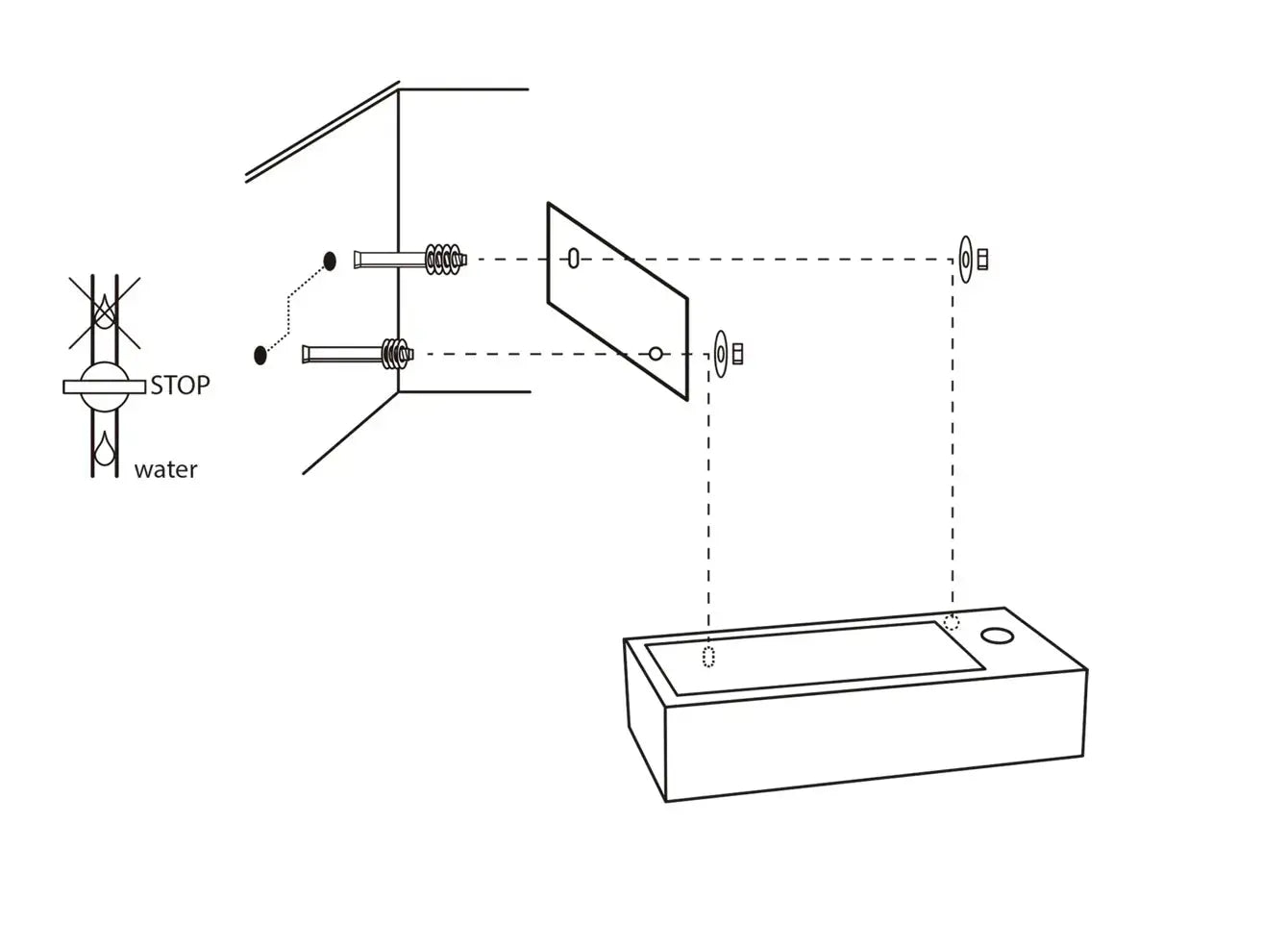 STOP

water