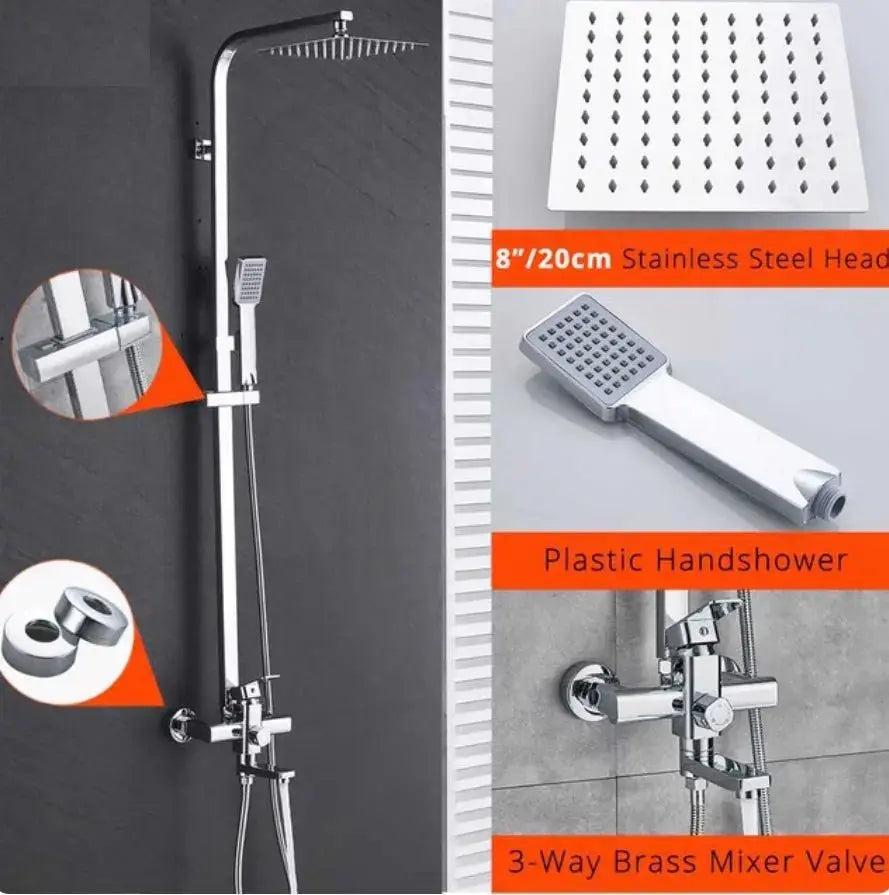 8"/20cm Stainless Steel Head

Plastic Handshower

3-Way Brass Mixer Valve