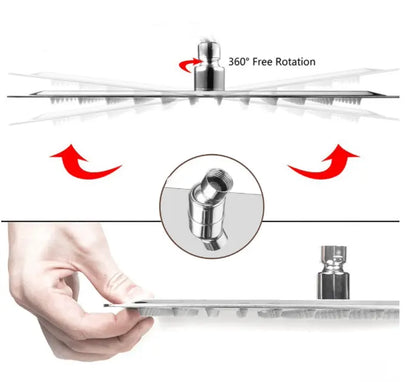 360° Free Rotation