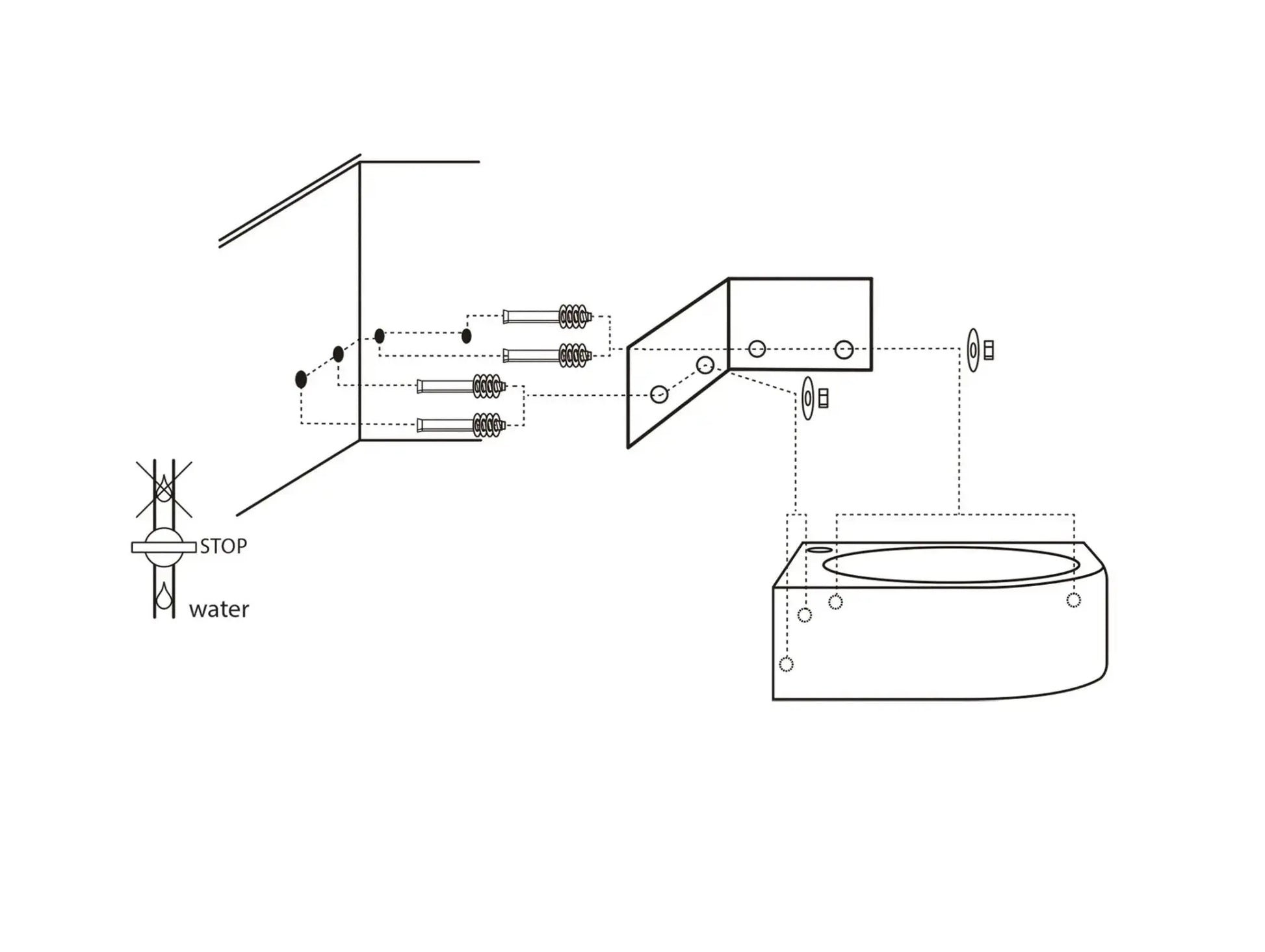 STOP

water