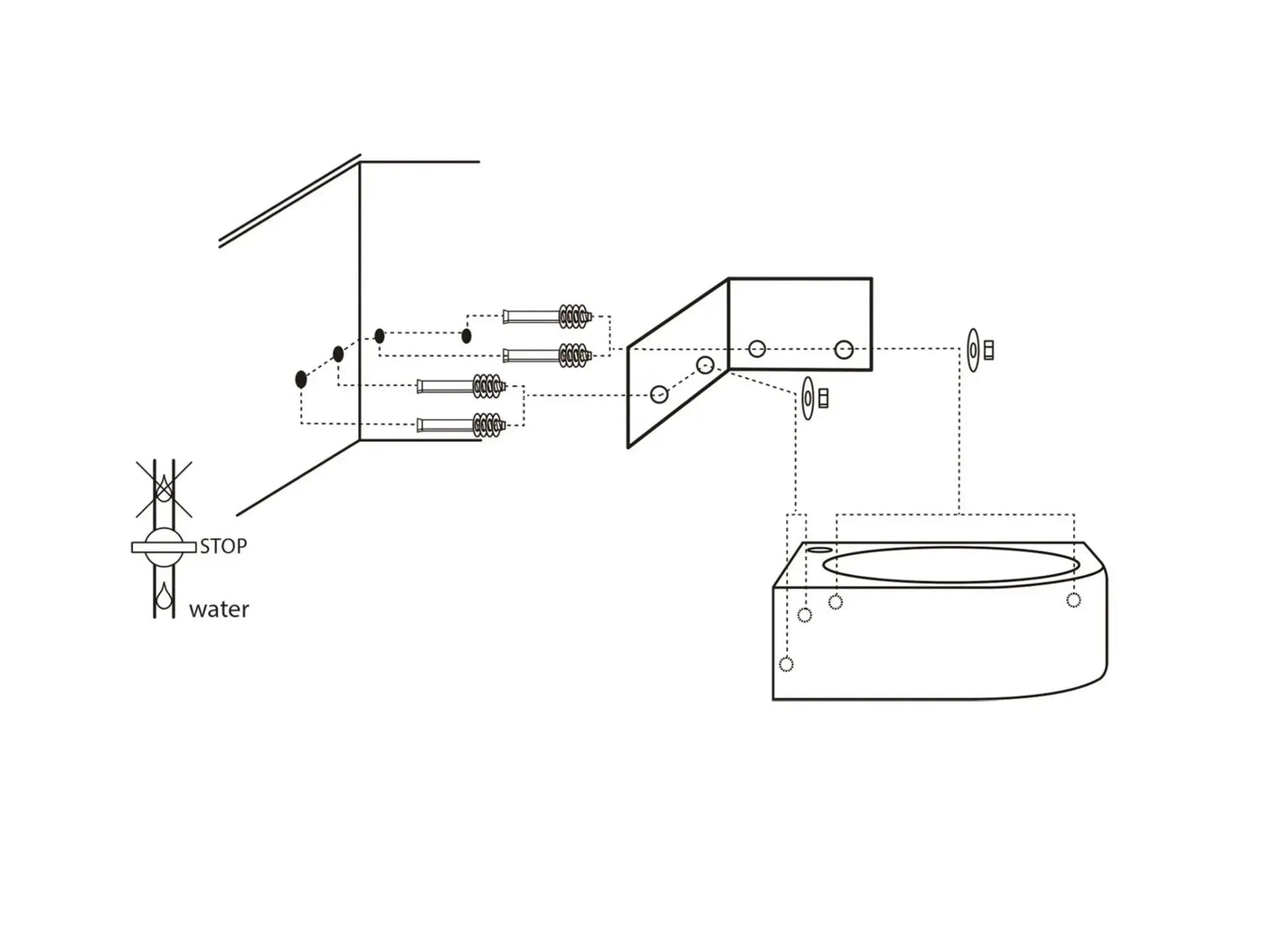 STOP

water