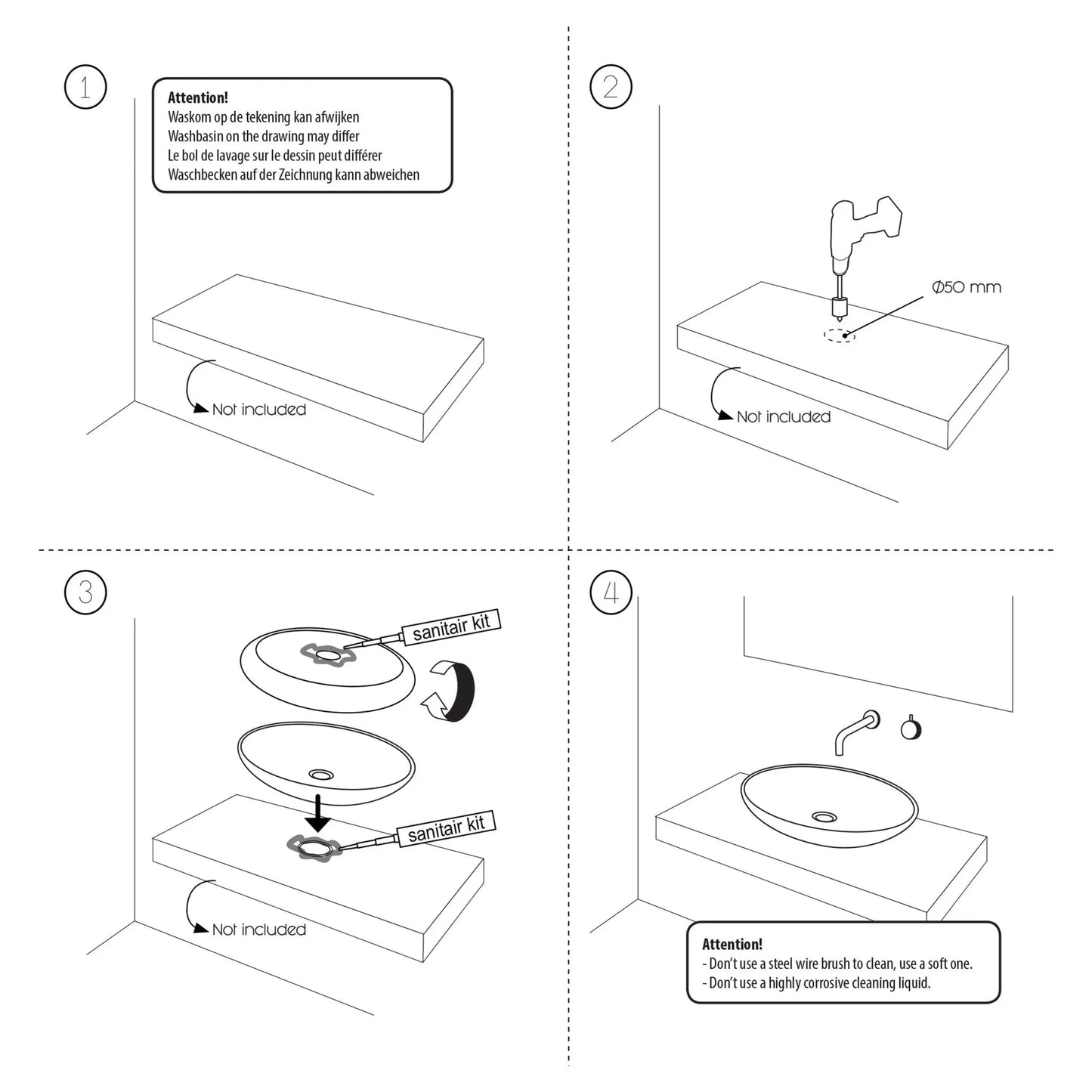 1

Attention!
Waskom op de tekening kan afwijken
Washbasin on the drawing may differ
Le bol de lavage sur le dessin peut différer
Waschbecken auf der Zeichnung kann abweichen

Not included

2

Ø50 mm

Not included

3

sanitair kit

sanitair kit

Not included

4

Attention!
- Don't use a steel wire brush to clean, use a soft one.
- Don't use a highly corrosive cleaning liquid.