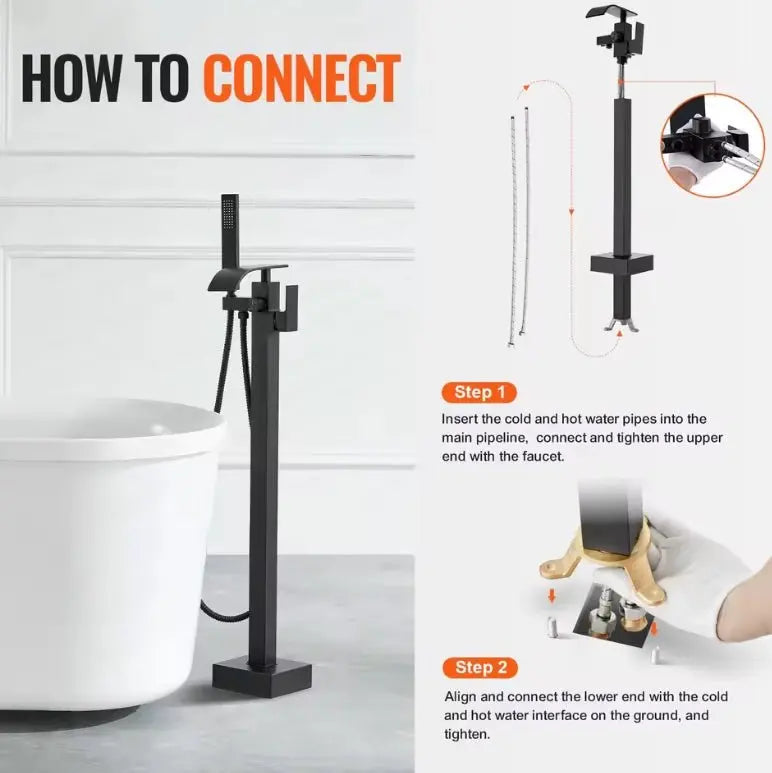 HOW TO CONNECT

Step 1

Insert the cold and hot water pipes into the main pipeline, connect and tighten the upper end with the faucet.

Step 2

Align and connect the lower end with the cold and hot water interface on the ground, and tighten.