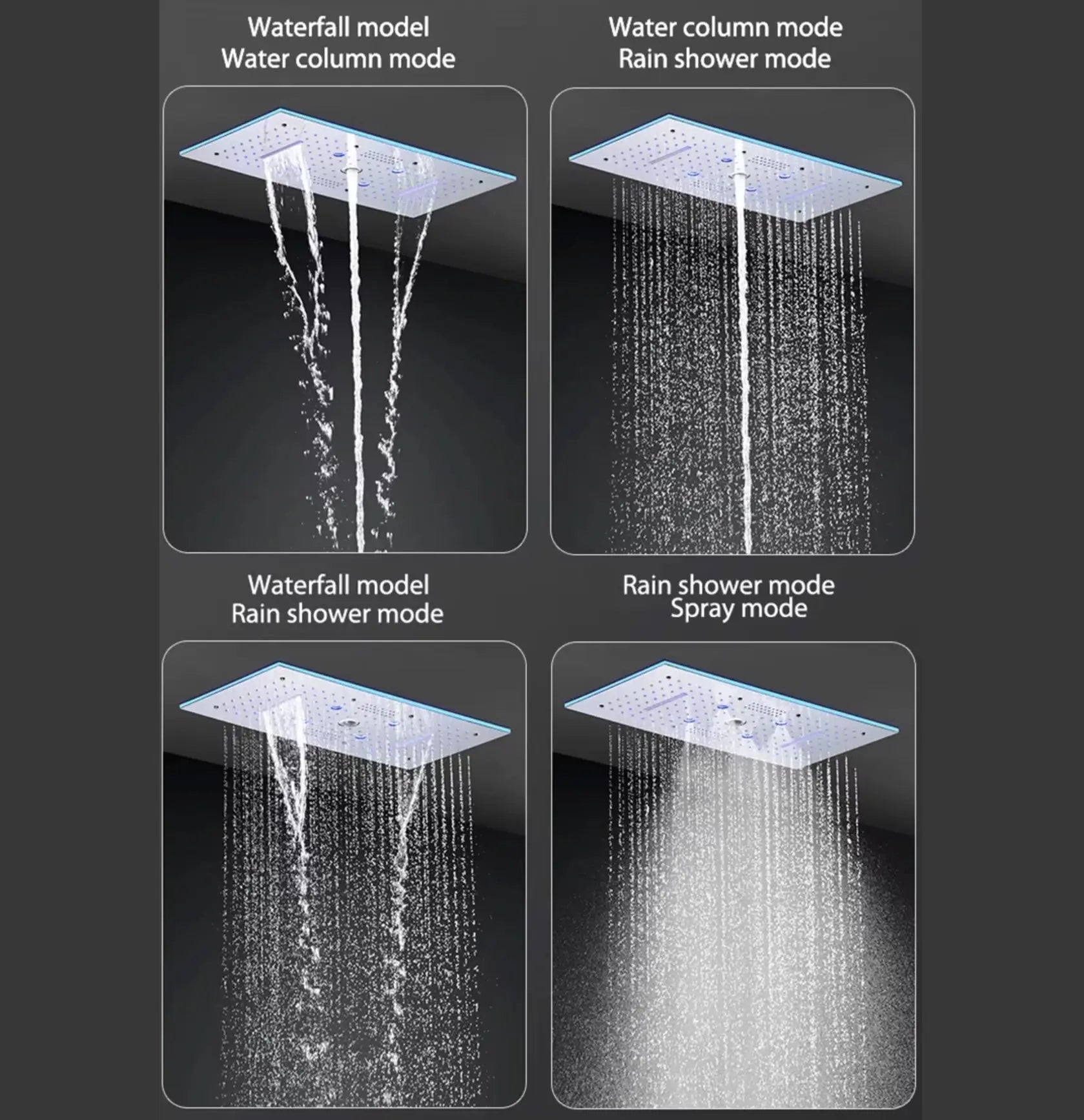 Waterfall model
Water column mode

Water column mode
Rain shower mode

Waterfall model
Rain shower mode

Rain shower mode
Spray mode