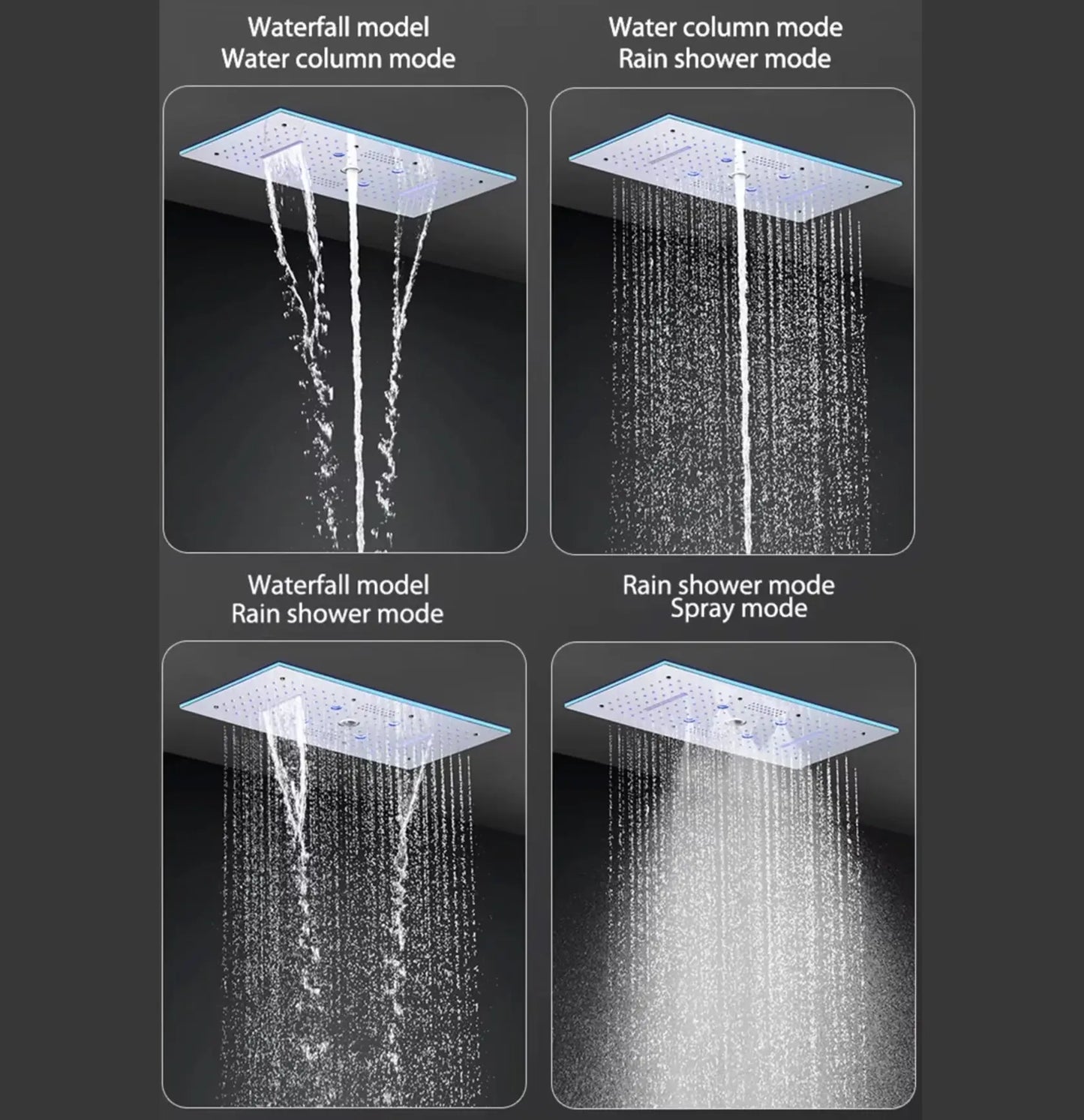 Waterfall model
Water column mode

Water column mode
Rain shower mode

Waterfall model
Rain shower mode

Rain shower mode
Spray mode