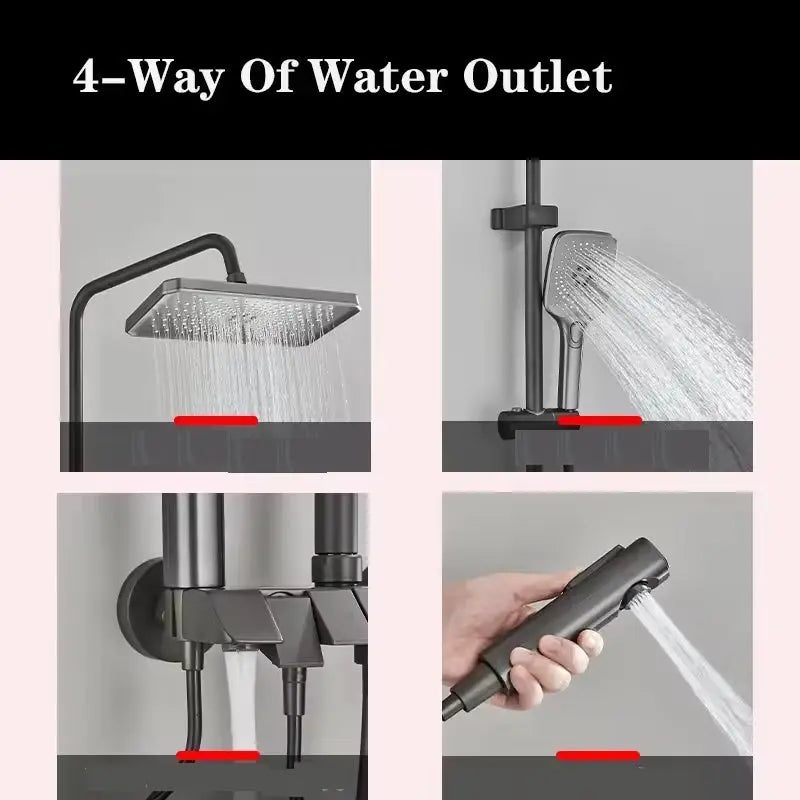 4-Way Of Water Outlet