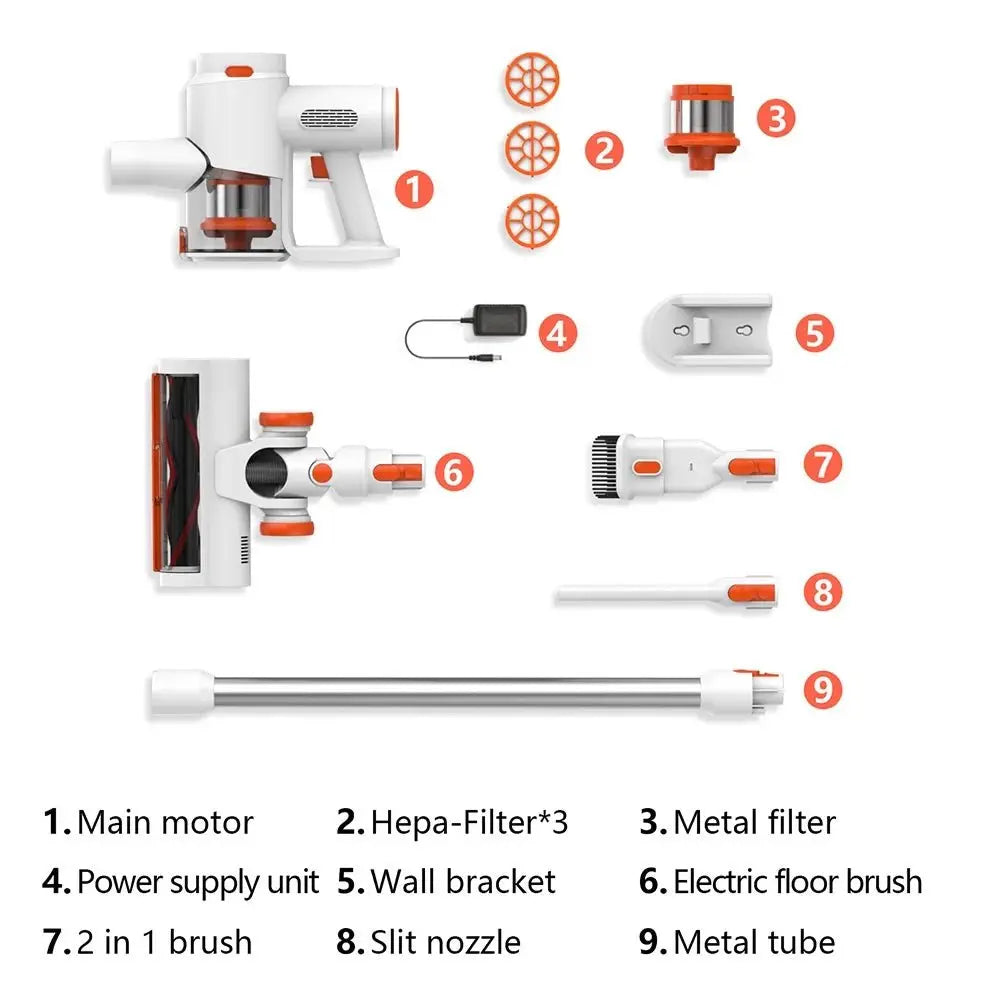 1
2
3
4
5
6
7
8
9

1. Main motor
2. Hepa-Filter*3
3. Metal filter
4. Power supply unit
5. Wall bracket
6. Electric floor brush
7. 2 in 1 brush
8. Slit nozzle
9. Metal tube