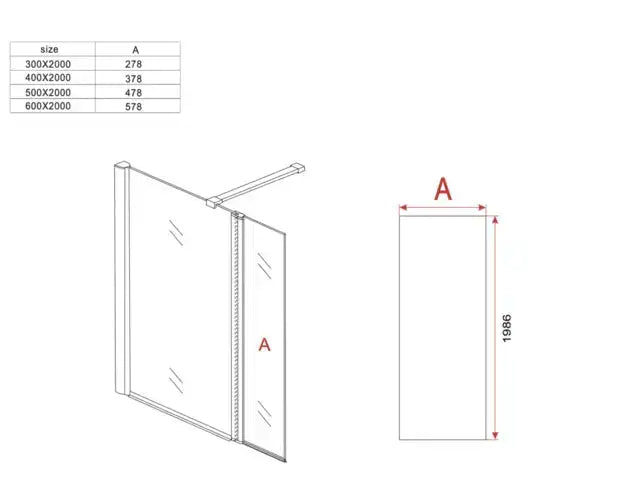 | size | A |
|---|---|
| 300X2000 | 278 |
| 400X2000 | 378 |
| 500X2000 | 478 |
| 600X2000 | 578 |

A

A

1986