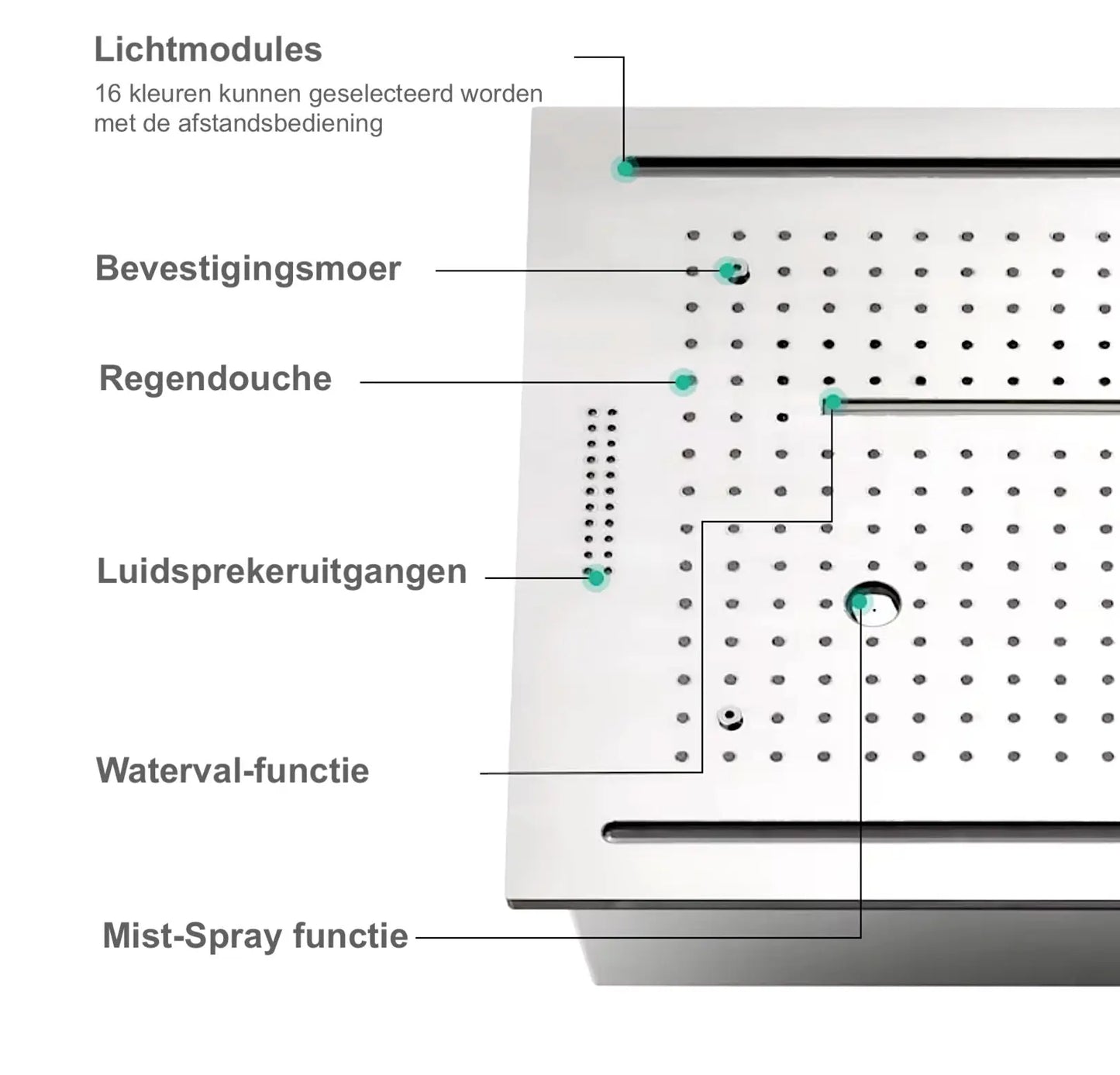 Lichtmodules
16 kleuren kunnen geselecteerd worden met de afstandsbediening

Bevestigingsmoer

Regendouche

Luidsprekeruitgangen

Waterval-functie

Mist-Spray functie