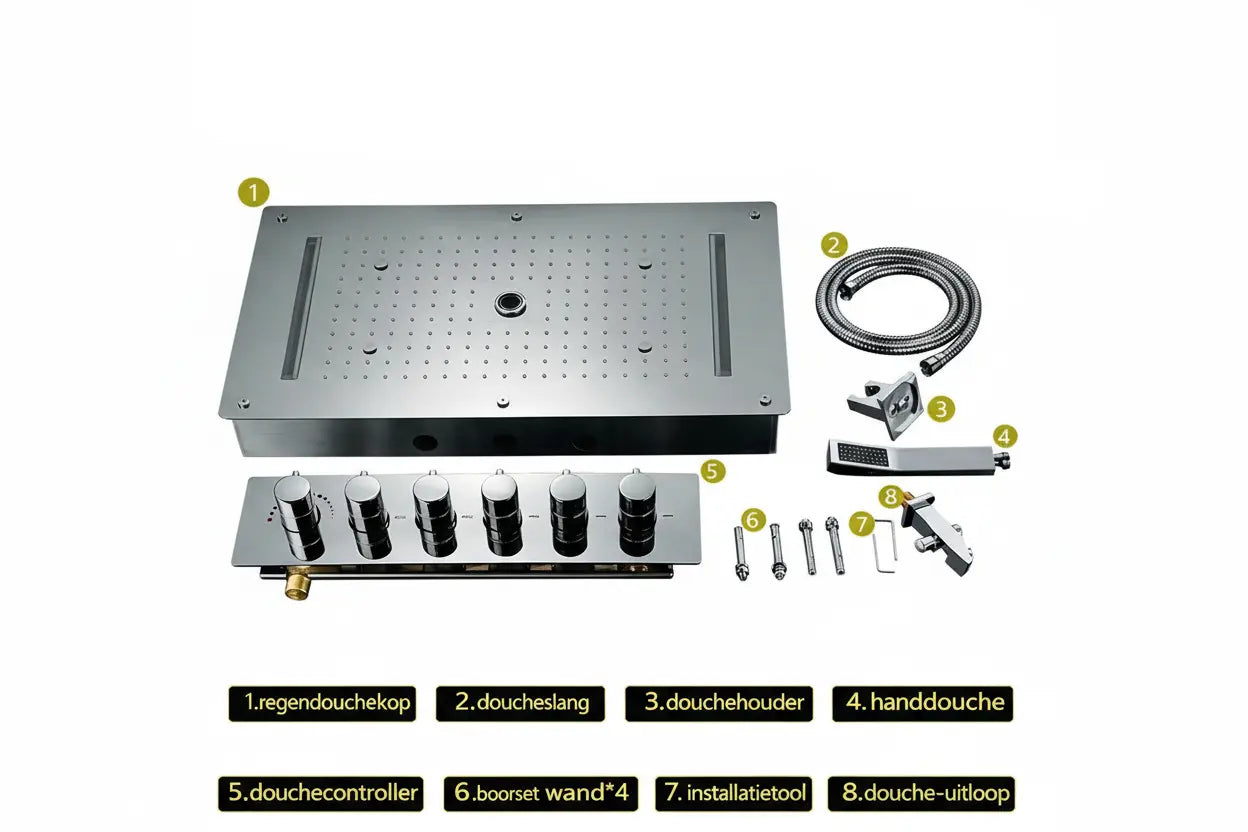 1

2

3

4

5

6

7

8

1.regendouchekop

2.doucheslang

3.douchehouder

4.handdouche

5.douchecontroller

6.boorset wand*4

7.installatietool

8.douche-uitloop