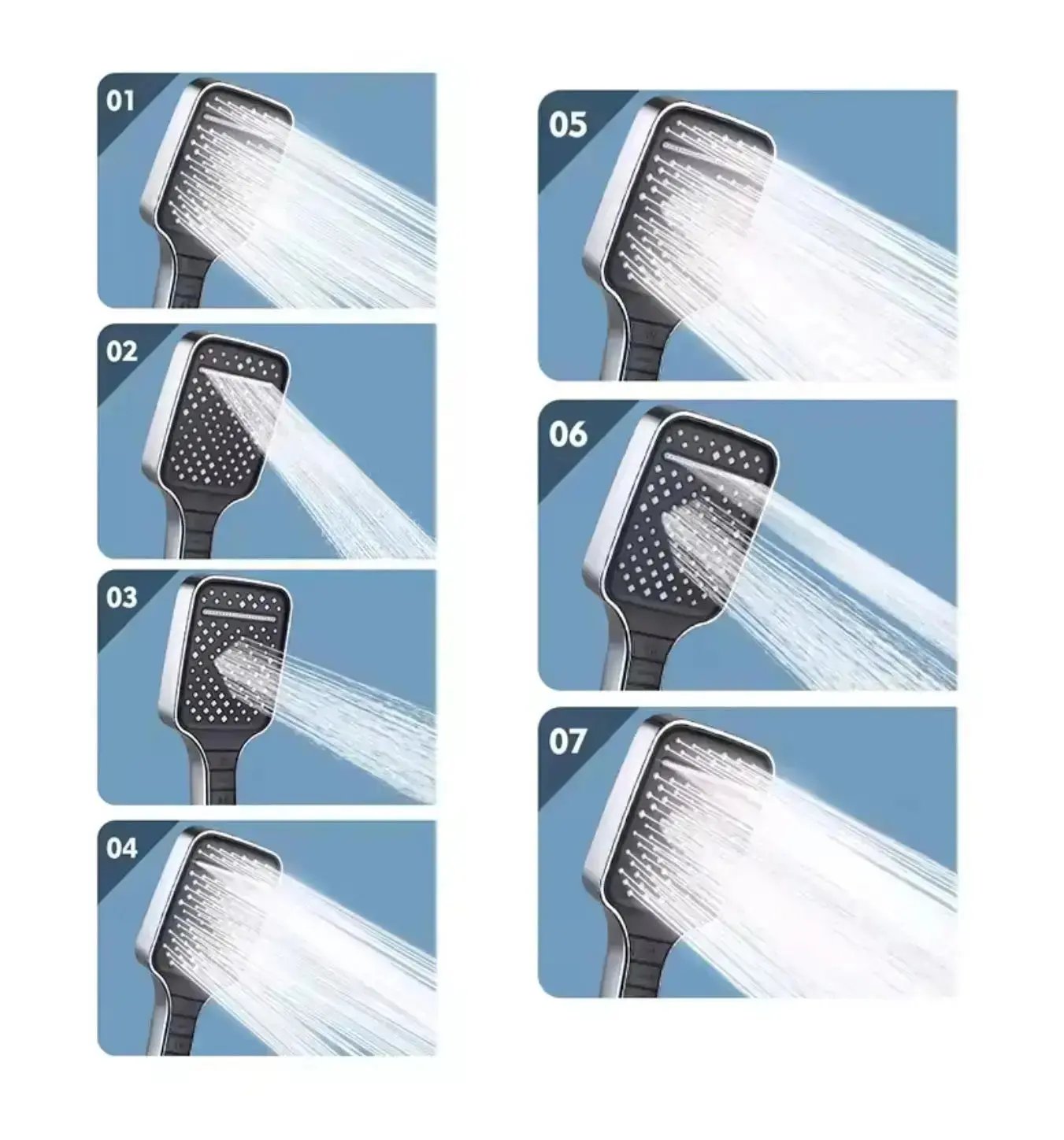 01

02

03

04

05

06

07