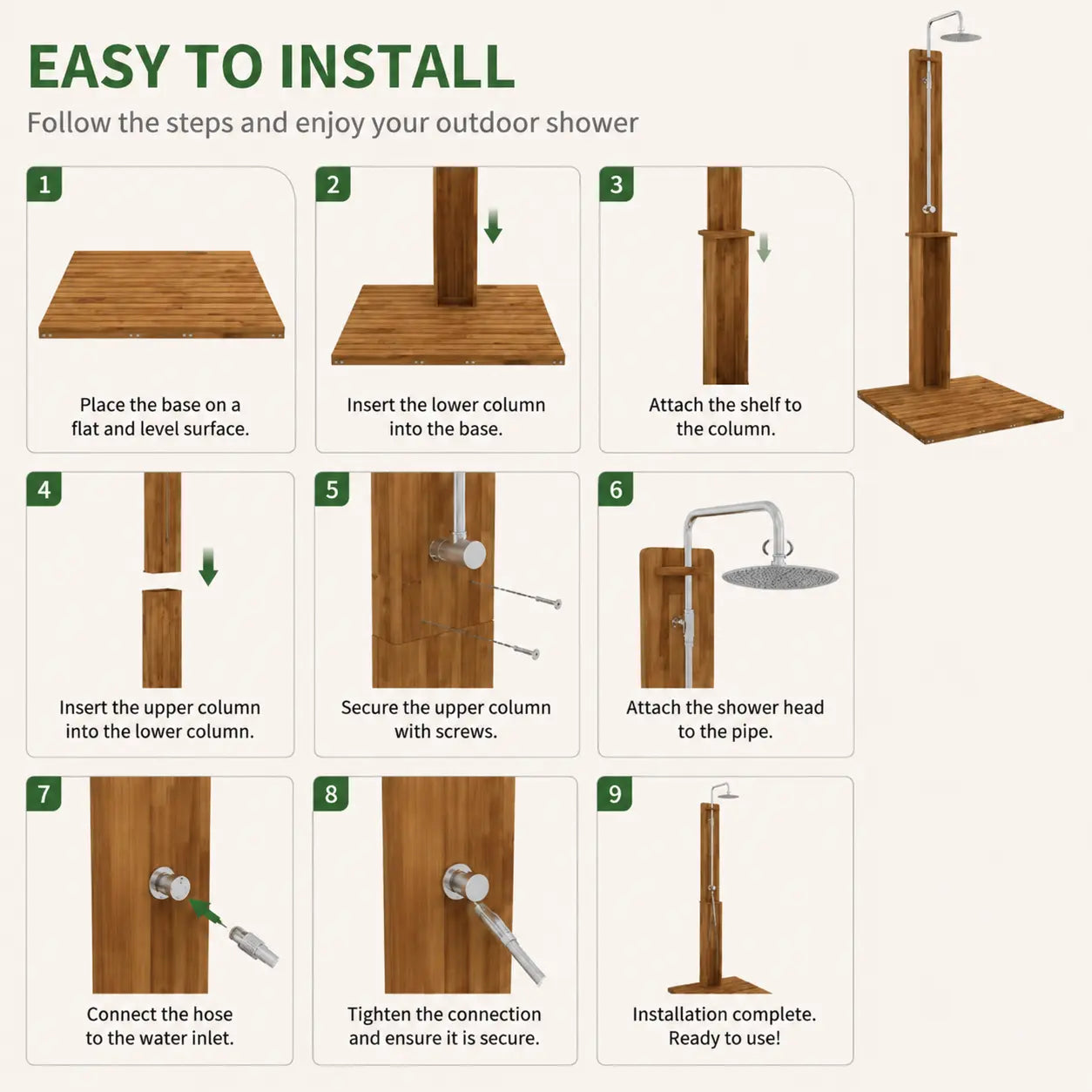 EASY TO INSTALL

Follow the steps and enjoy your outdoor shower

1
Place the base on a flat and level surface.

2
Insert the lower column into the base.

3
Attach the shelf to the column.

4
Insert the upper column into the lower column.

5
Secure the upper column with screws.

6
Attach the shower head to the pipe.

7
Connect the hose to the water inlet.

8
Tighten the connection and ensure it is secure.

9
Installation complete. Ready to use!