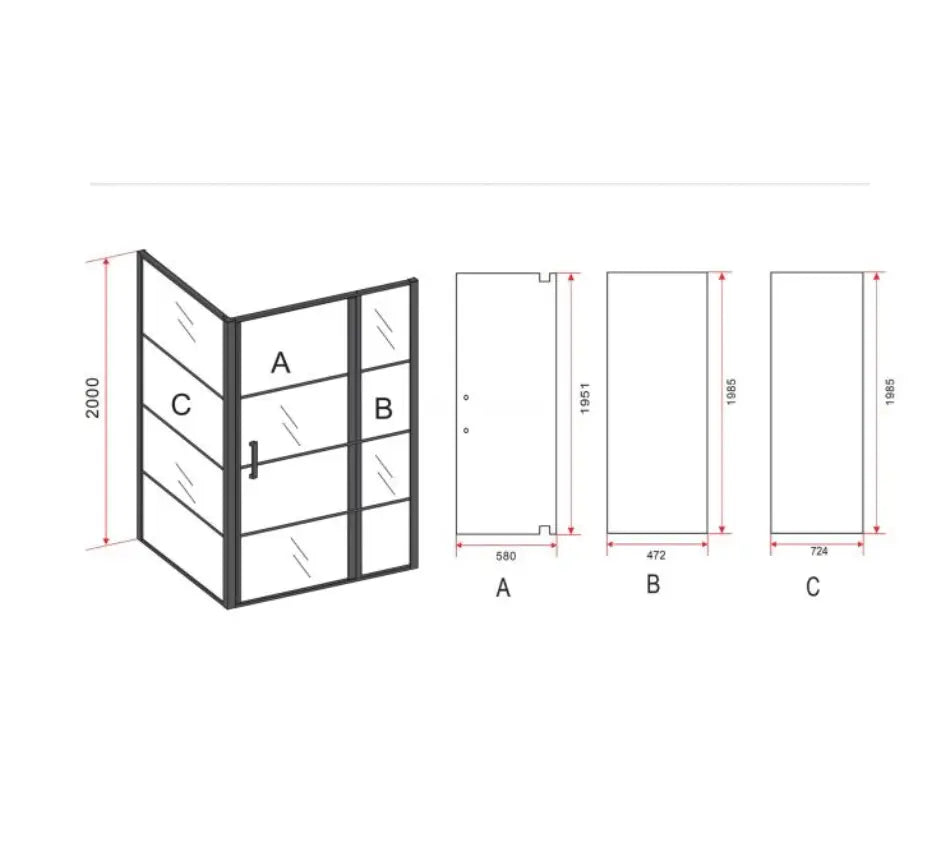 2000
C
A
B

1951
580
A

1985
472
B

1985
724
C